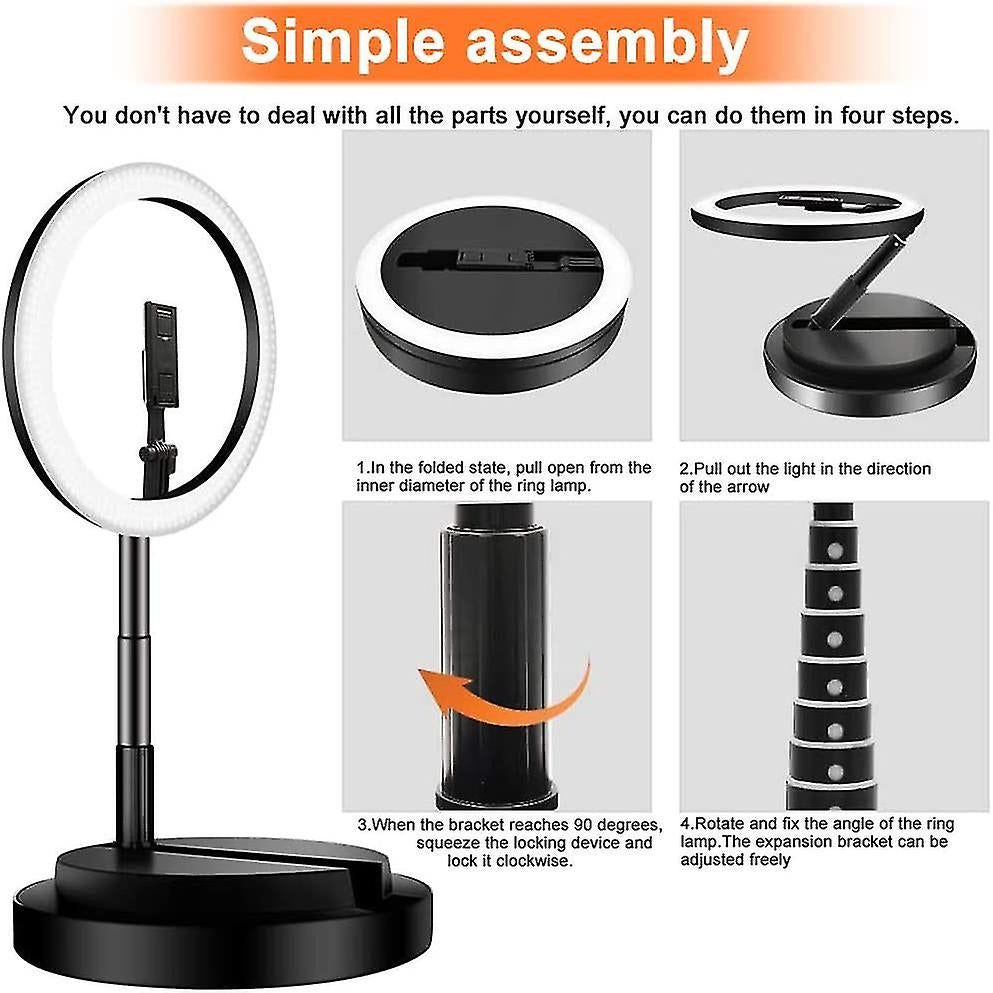 Simple assembly

You don't have to deal with all the parts yourself, you can do them in four steps.

1.In the folded state, pull open from the inner diameter of the ring lamp.

2.Pull out the light in the direction of the arrow

3.When the bracket reaches 90 degrees, squeeze the locking device and lock it clockwise.

4.Rotate and fix the angle of the ring lamp.The expansion bracket can be adjusted freely