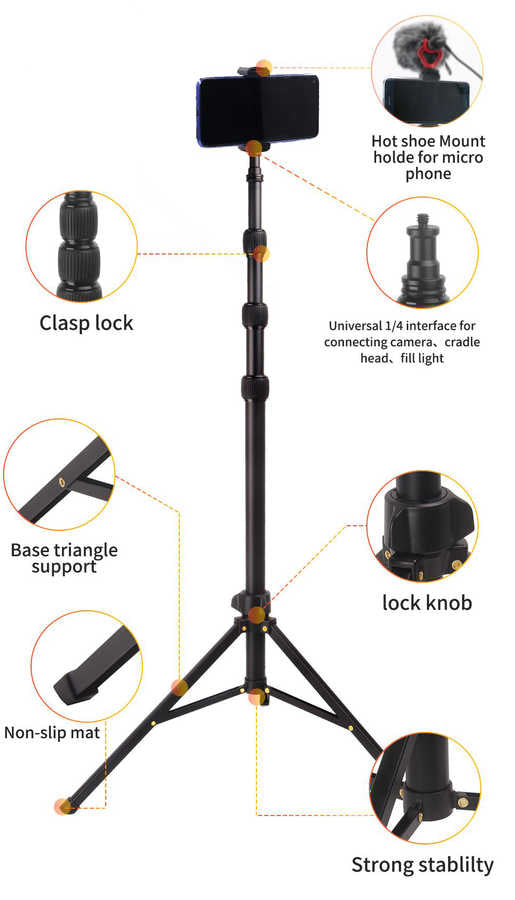 Hot shoe Mount holde for micro phone

Clasp lock

Universal 1/4 interface for connecting camera、cradle head、fill light

Base triangle support

lock knob

Non-slip mat

Strong stablilty