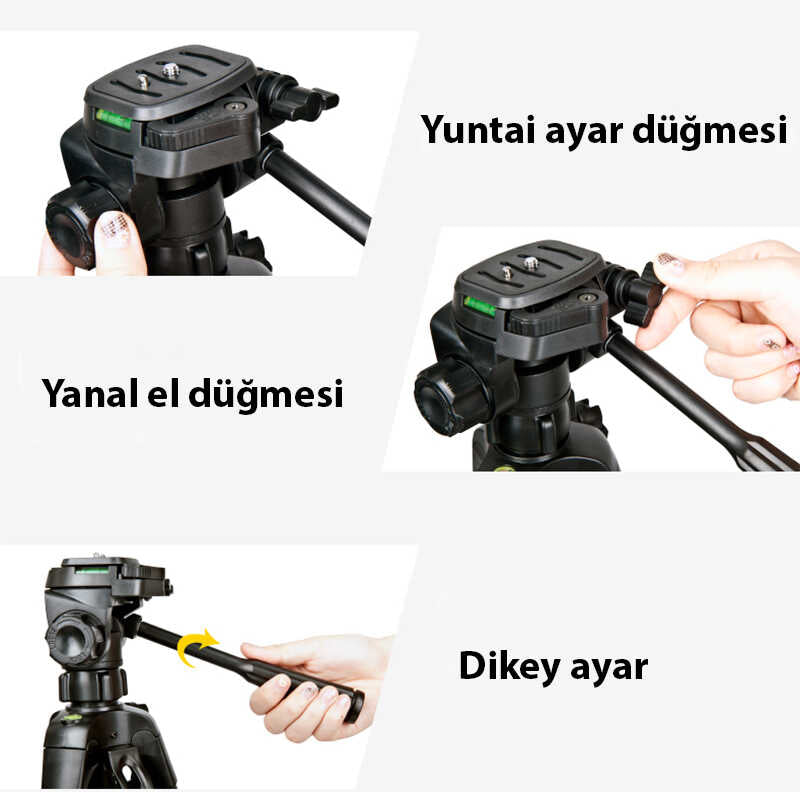 Yuntai ayar düğmesi

Yanal el düğmesi

Dikey ayar