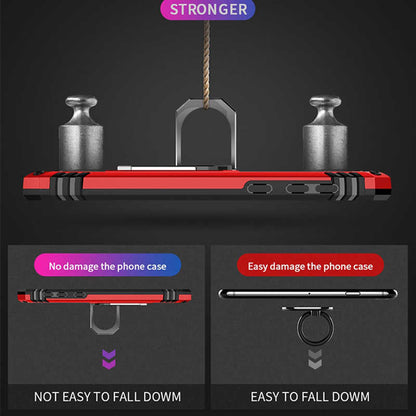 STRONGER

No damage the phone case

NOT EASY TO FALL DOWM

Easy damage the phone case

EASY TO FALL DOWM