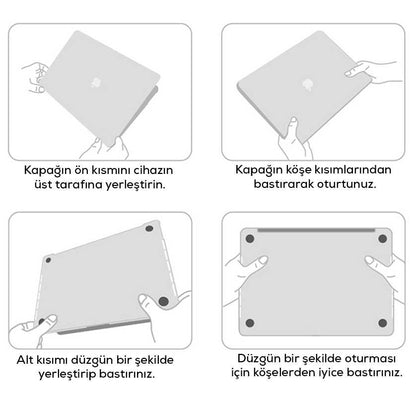 Kapağın ön kısmını cihazın üst tarafına yerleştirin.

Kapağın köşe kısımlarından bastırarak oturtunuz.

Alt kısımı düzgün bir şekilde yerleştirip bastırınız.

Düzgün bir şekilde oturması için köşelerden iyice bastırınız.